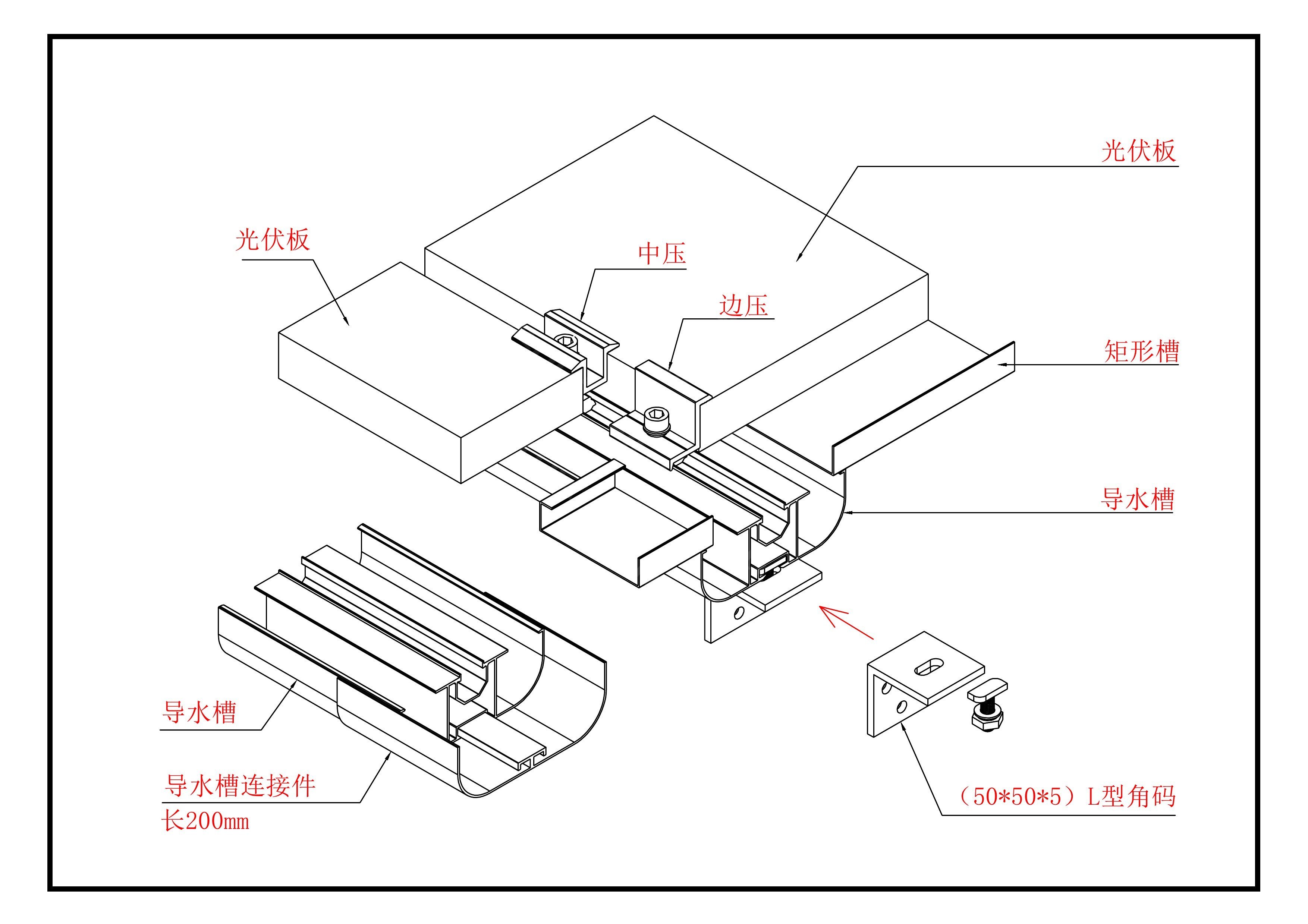 光伏板

光伏板

中压

边压

矩形槽

导水槽

导水槽

导水槽连接件
长200mm

（50*50*5）L型角码